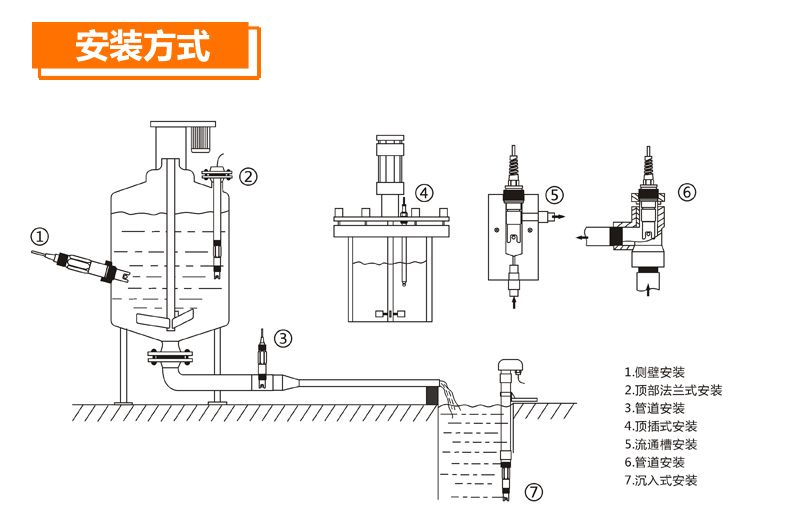 安装方式

①

②

③

④

⑤

⑥

⑦

1.侧壁安装
2.顶部法兰式安装
3.管道安装
4.顶插式安装
5.流通槽安装
6.管道安装
7.沉入式安装